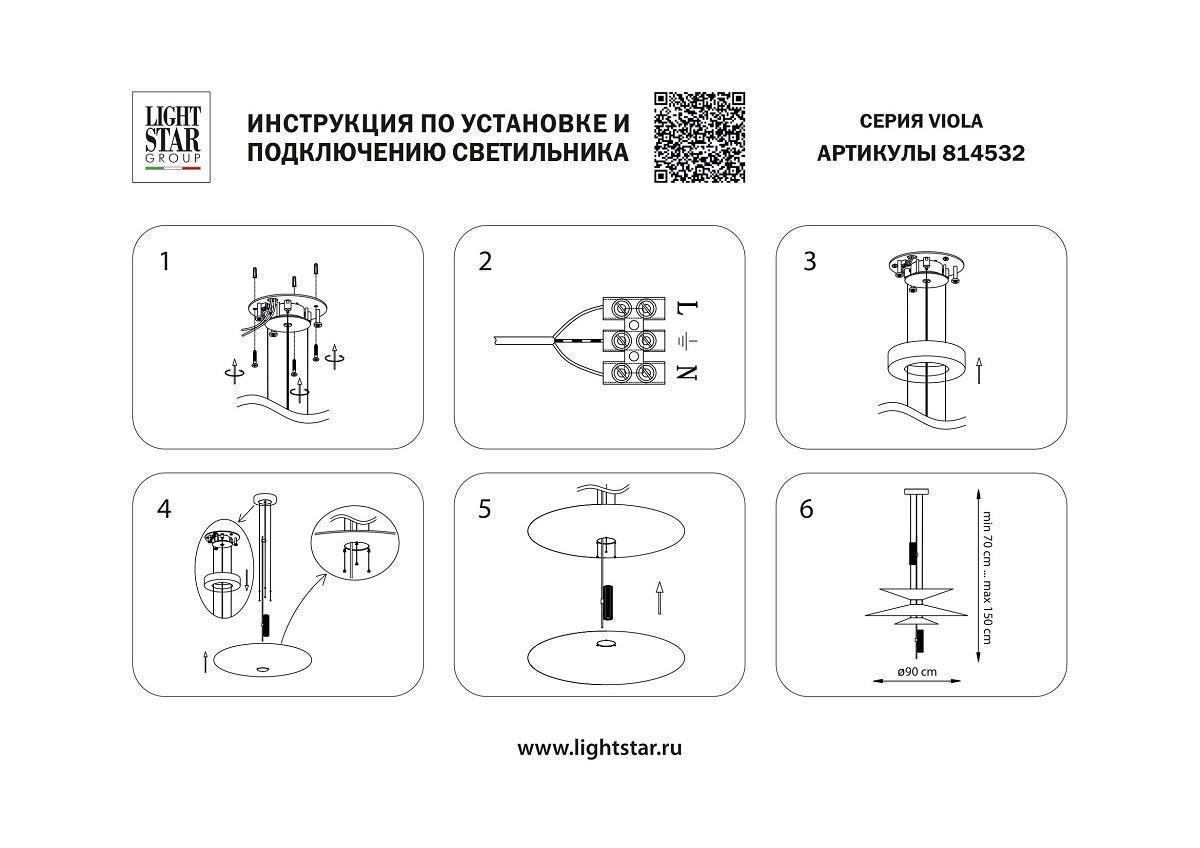 LIGHT STAR GROUP

ИНСТРУКЦИЯ ПО УСТАНОВКЕ И ПОДКЛЮЧЕНИЮ СВЕТИЛЬНИКА

СЕРИЯ VIOLA
АРТИКУЛЫ 814532

1

2

L
N

3

4

5

6

min 70 cm ... max 150 cm

ø90 cm

www.lightstar.ru