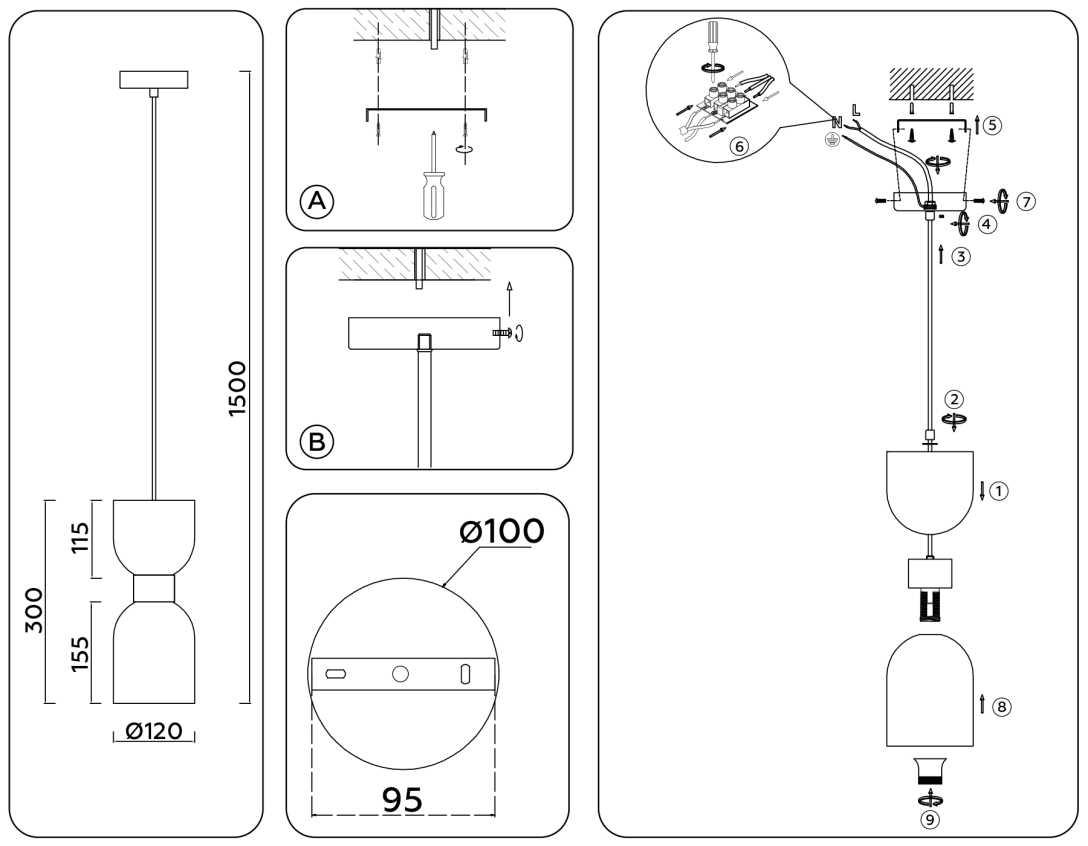 1500
115
300
155
Ø120
A
B
Ø100
95
N
L
⑥
⑤
⑦
④
③
②
①
⑧
⑨