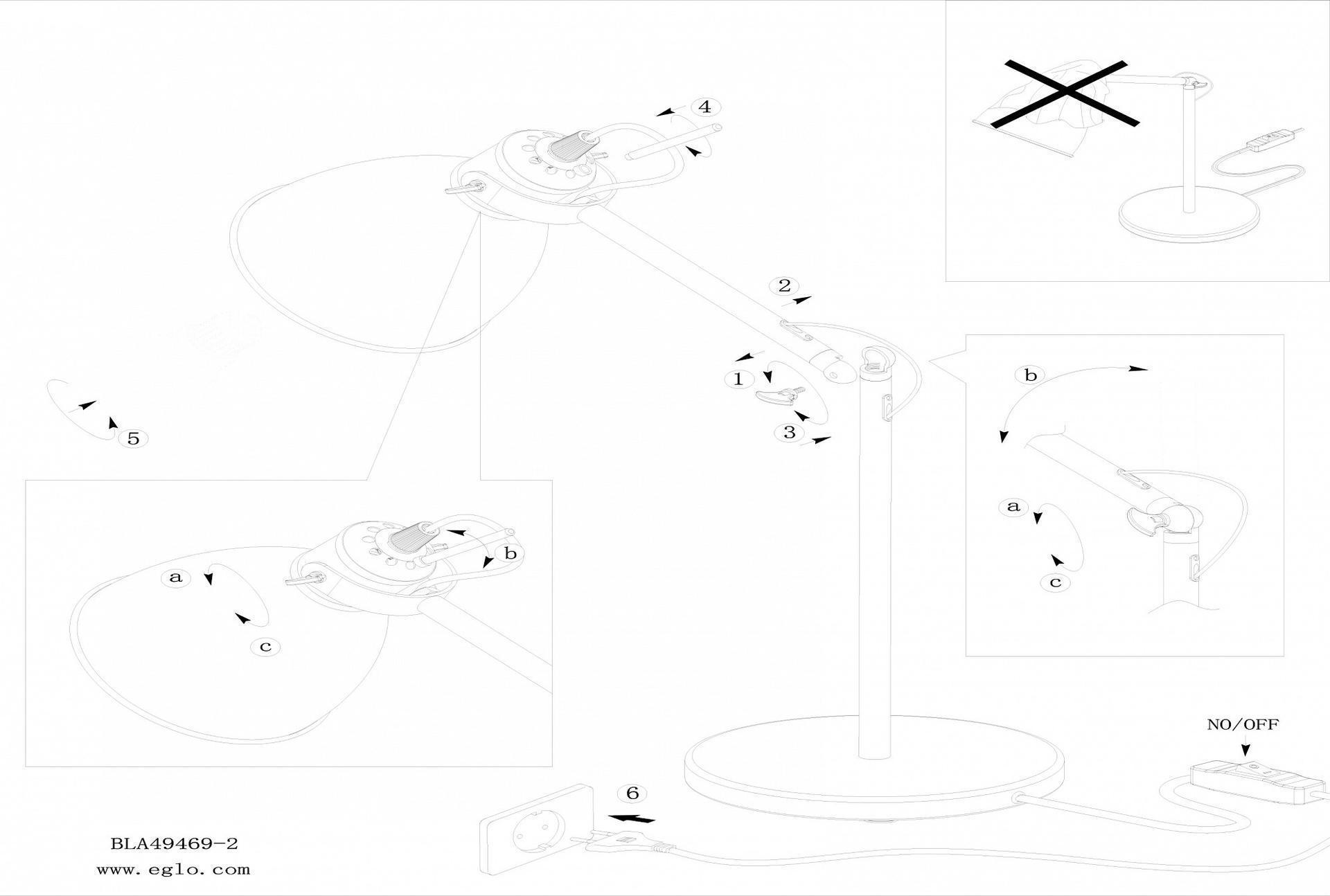 4

2

1

3

5

b

a

c

a

b

c

NO/OFF

6

BLA49469-2
www.eglo.com