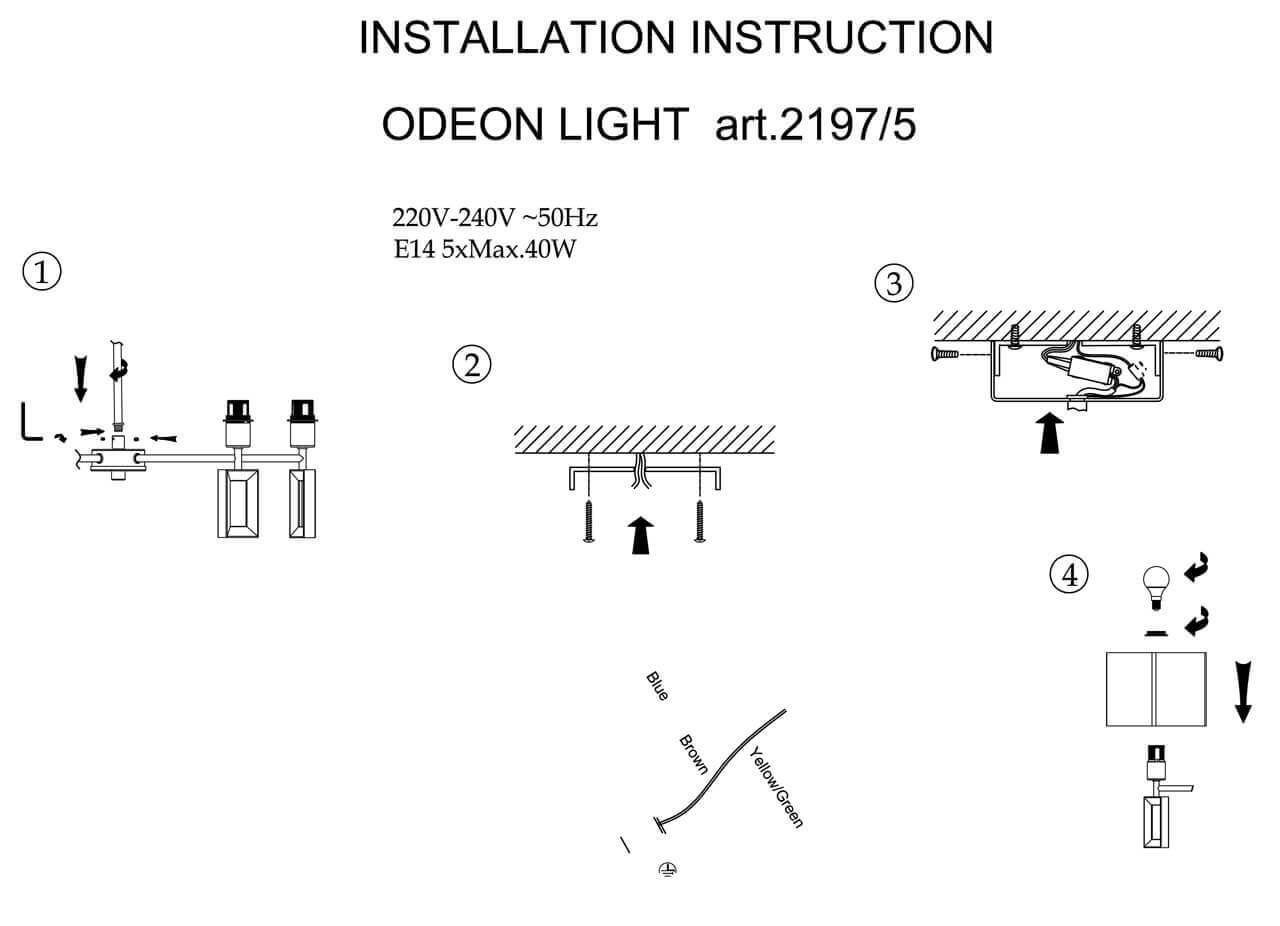 INSTALLATION INSTRUCTION

ODEON LIGHT art.2197/5

220V-240V ~50Hz
E14 5xMax.40W

①

②

③

④

Blue

Brown

Yellow/Green